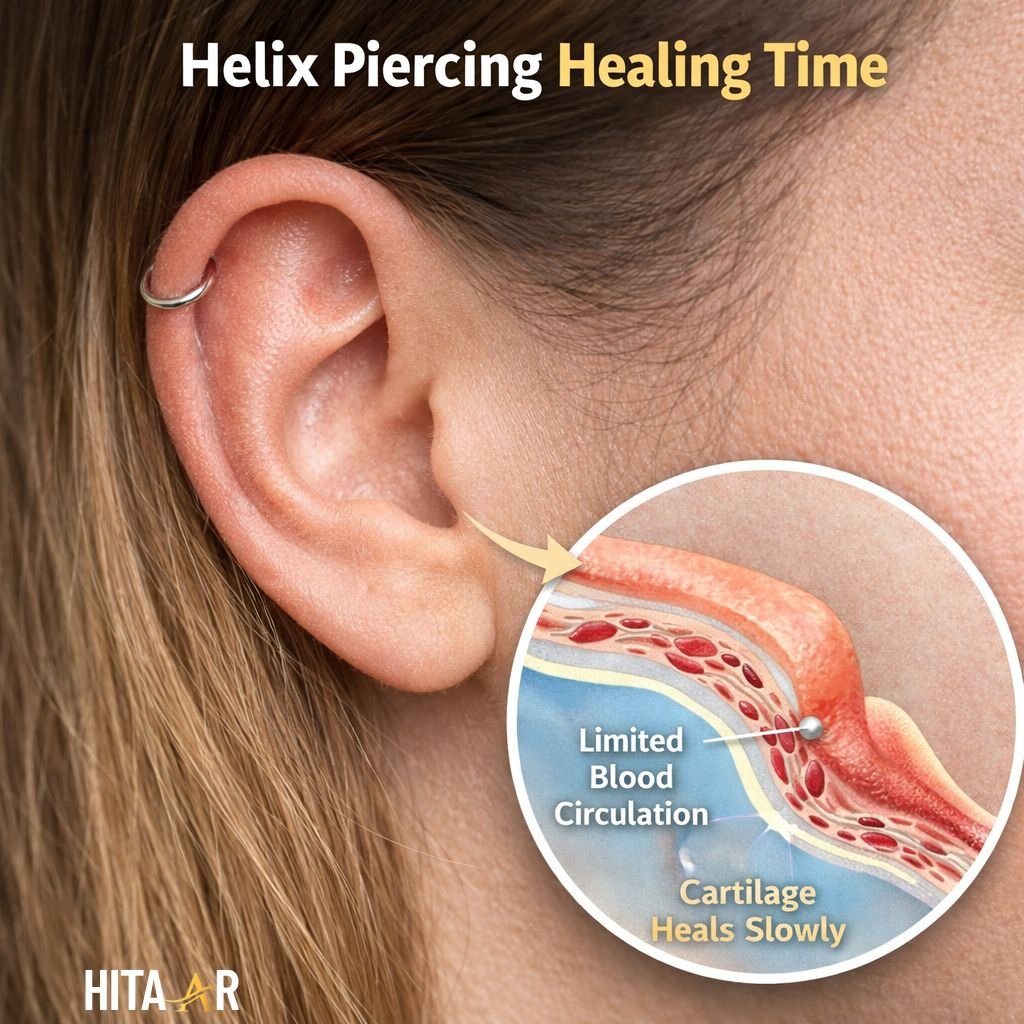 Helix Piercing Healing Time

Limited Blood Circulation

Cartilage Heals Slowly

HITAAR